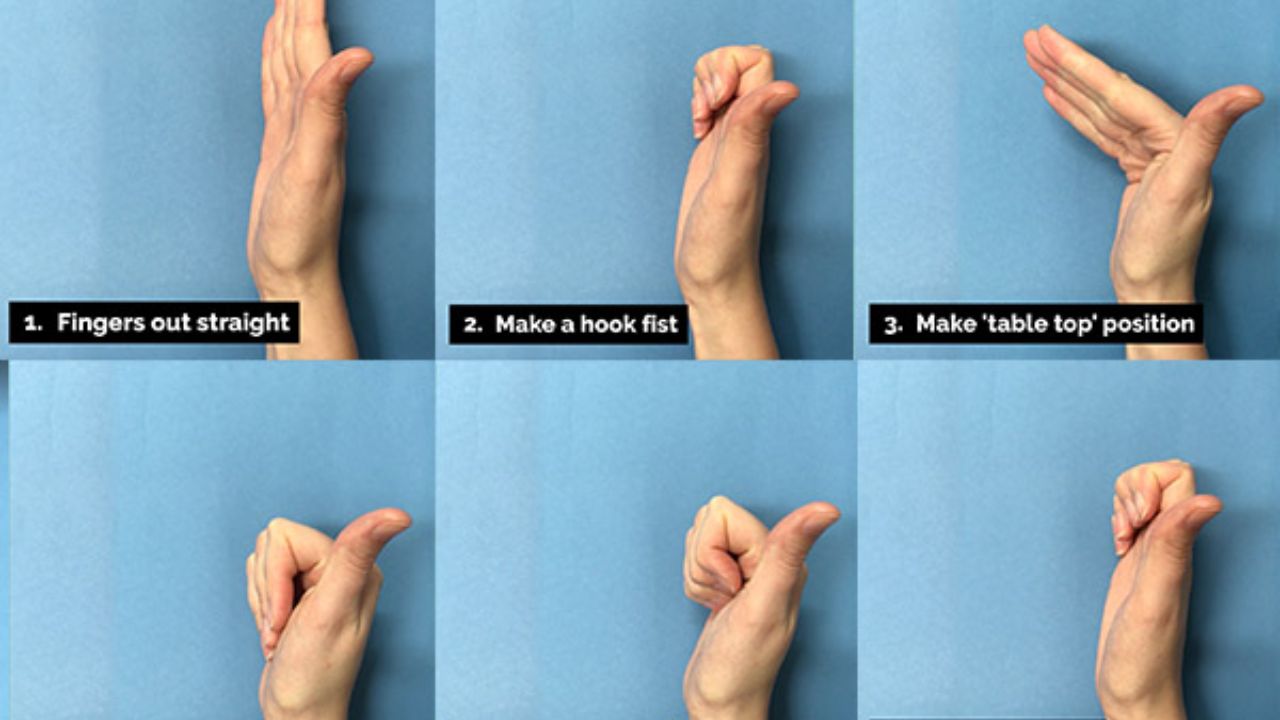 1. Fingers out straight

2. Make a hook fist

3. Make 'table top' position