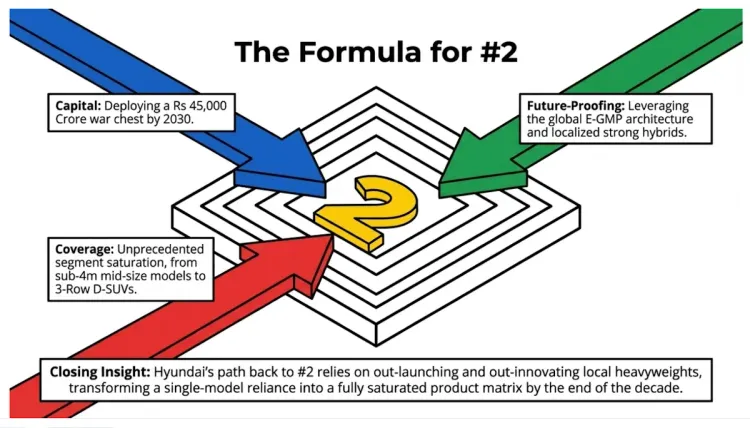 The Formula for #2

Capital: Deploying a Rs 45,000 Crore war chest by 2030.

Future-Proofing: Leveraging the global E-GMP architecture and localized strong hybrids.

2

Coverage: Unprecedented segment saturation, from sub-4m mid-size models to 3-Row D-SUVs.

Closing Insight: Hyundai's path back to #2 relies on out-launching and out-innovating local heavyweights, transforming a single-model reliance into a fully saturated product matrix by the end of the decade.