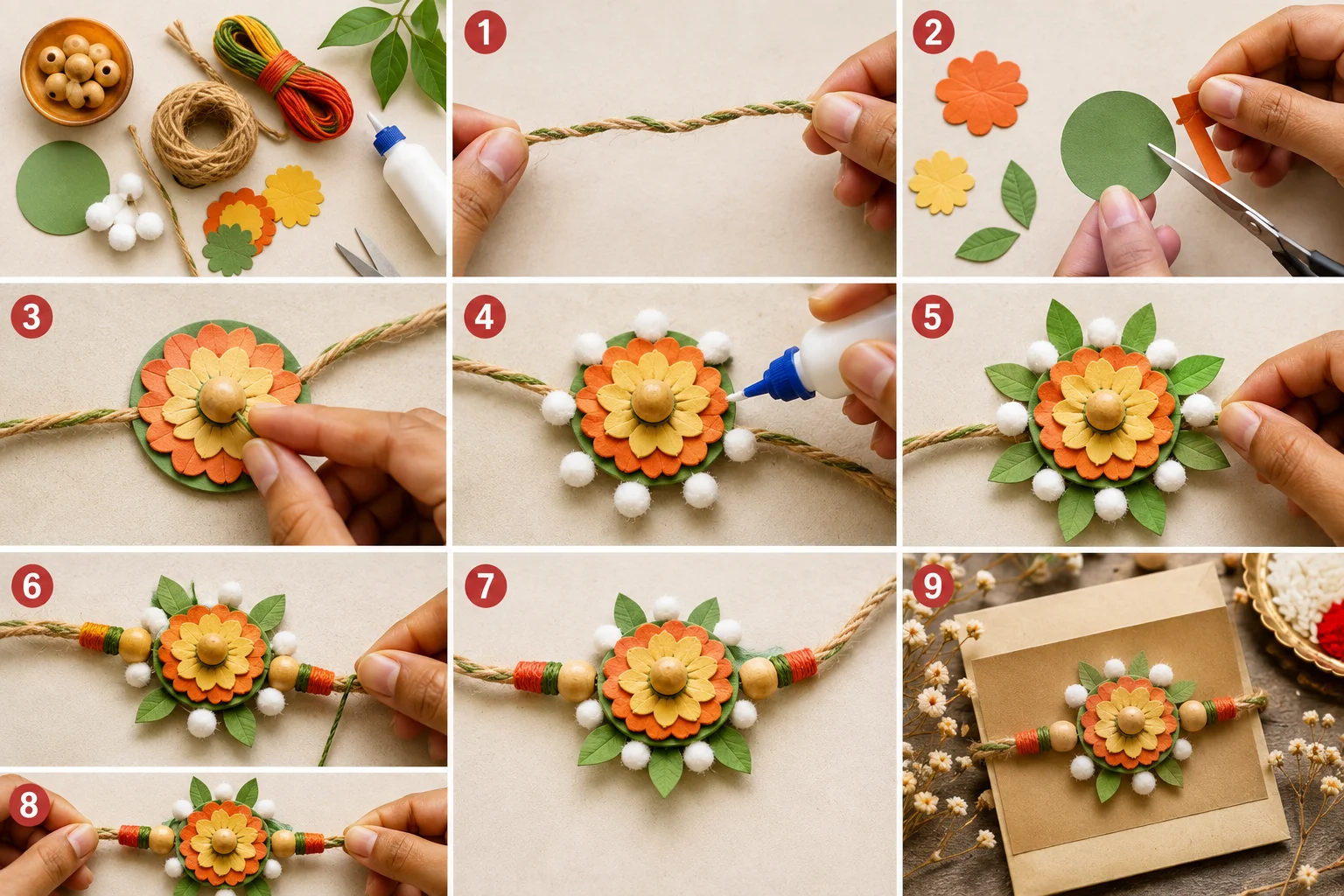 1

2

3

4

5

6

7

8

9